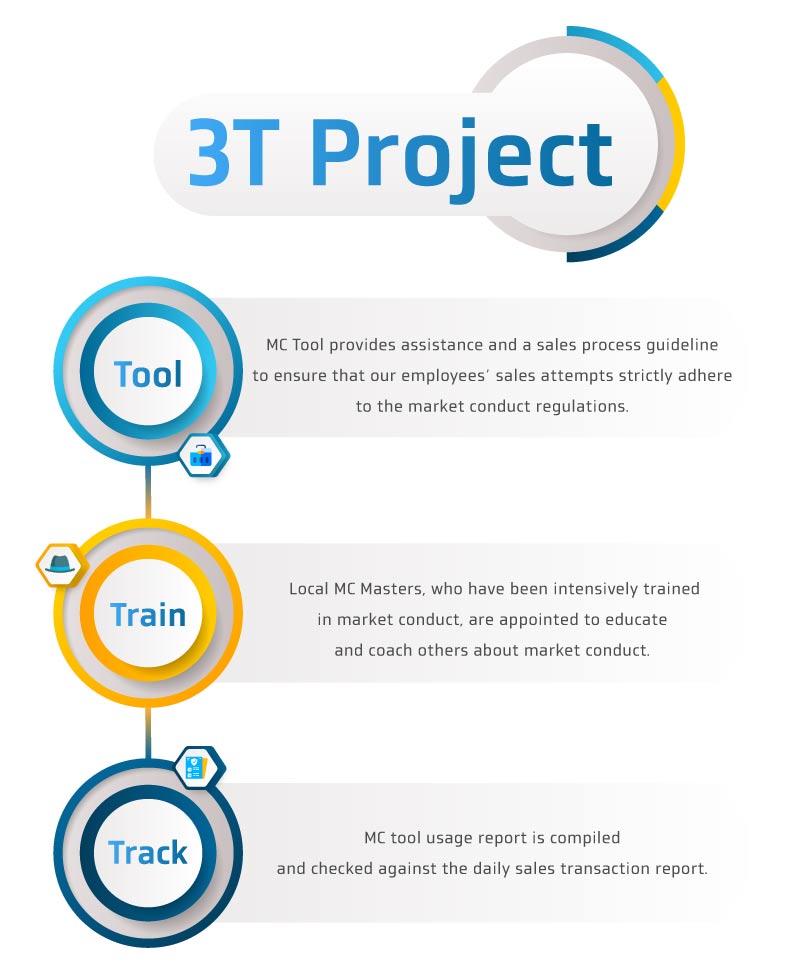 3T Project

Tool

MC Tool provides assistance and a sales process guideline to ensure that our employees' sales attempts strictly adhere to the market conduct regulations.

Train

Local MC Masters, who have been intensively trained in market conduct, are appointed to educate and coach others about market conduct.

Track

MC tool usage report is compiled and checked against the daily sales transaction report.